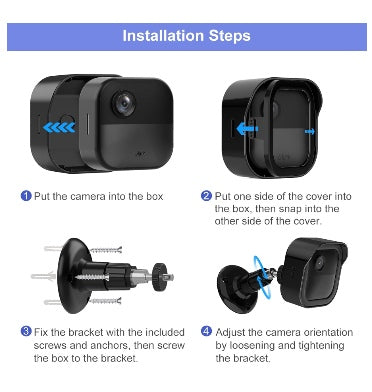 Installation Steps

1 Put the camera into the box

2 Put one side of the cover into the box, then snap into the other side of the cover.

3 Fix the bracket with the included screws and anchors, then screw the box to the bracket.

4 Adjust the camera orientation by loosening and tightening the bracket.