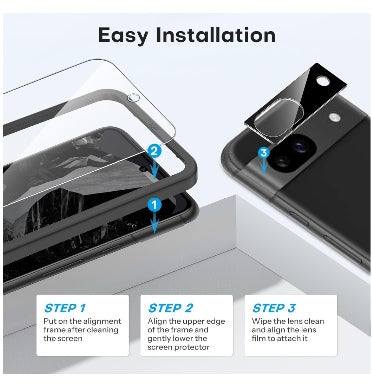 Easy Installation

2

1

3

STEP 1
Put on the alignment frame after cleaning the screen

STEP 2
Align the upper edge of the frame and gently lower the screen protector

STEP 3
Wipe the lens clean and align the lens film to attach it