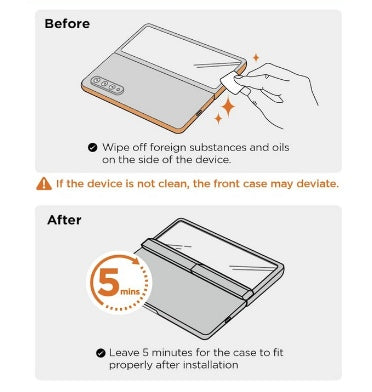 Before

Wipe off foreign substances and oils on the side of the device.

If the device is not clean, the front case may deviate.

After

5 mins

Leave 5 minutes for the case to fit properly after installation