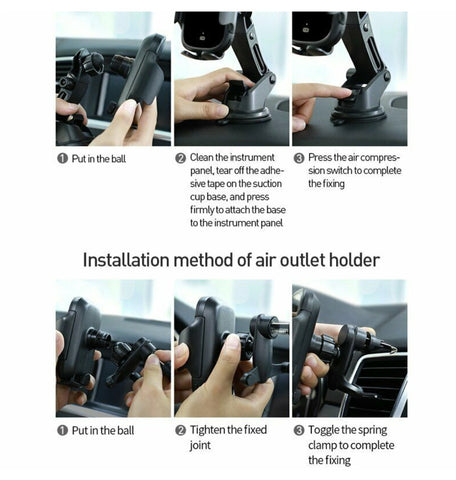 ❶ Put in the ball

❷ Clean the instrument panel, tear off the adhesive tape on the suction cup base, and press firmly to attach the base to the instrument panel

❸ Press the air compression switch to complete the fixing

Installation method of air outlet holder

❶ Put in the ball

❷ Tighten the fixed joint

❸ Toggle the spring clamp to complete the fixing