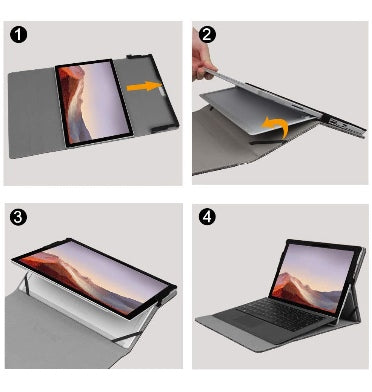 1

2

3

4